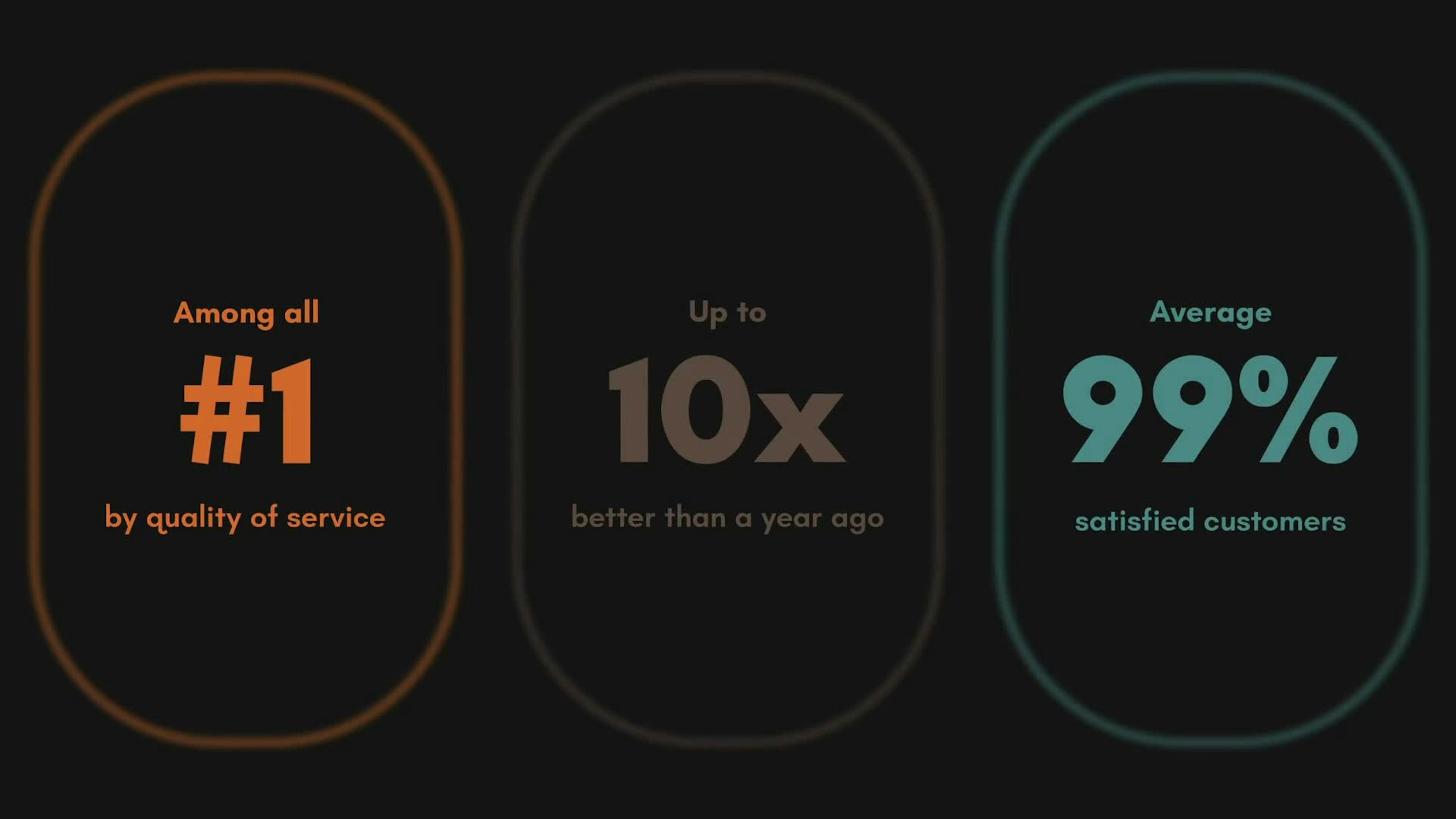 Among all
#1
by quality of service

Up to
10x
better than a year ago

Average
99%
satisfied customers