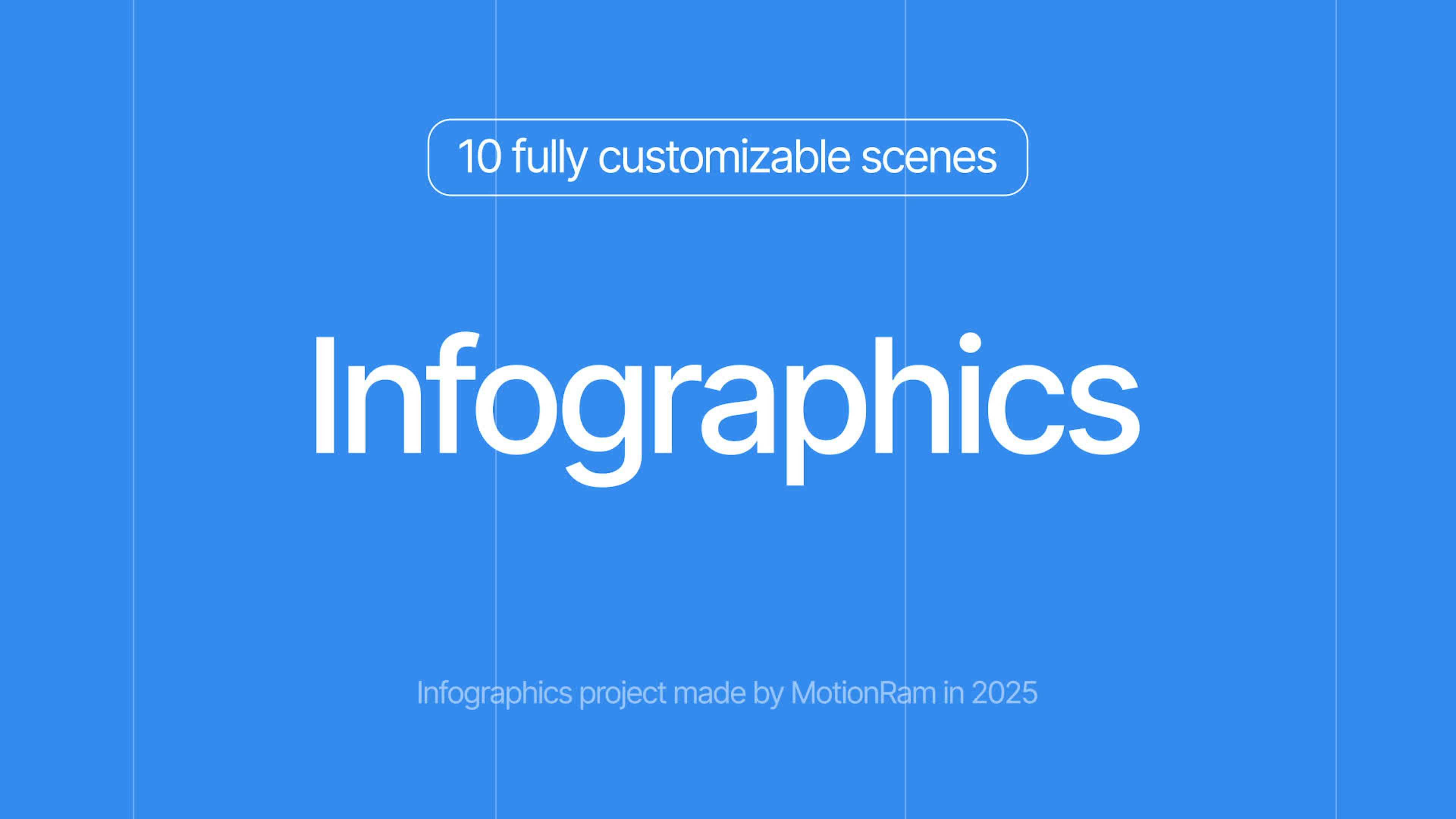 10 fully customizable scenes

Infographics

Infographics project made by MotionRam in 2025